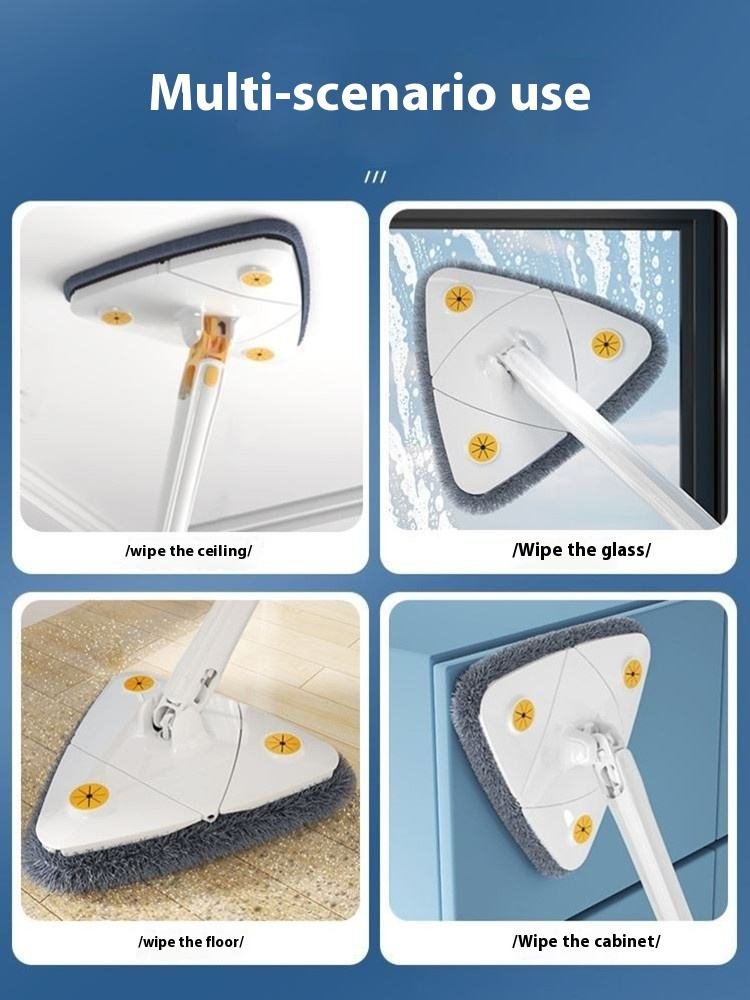 Multi-scenario use

///

/wipe the ceiling/

/Wipe the glass/

/wipe the floor/

/Wipe the cabinet/