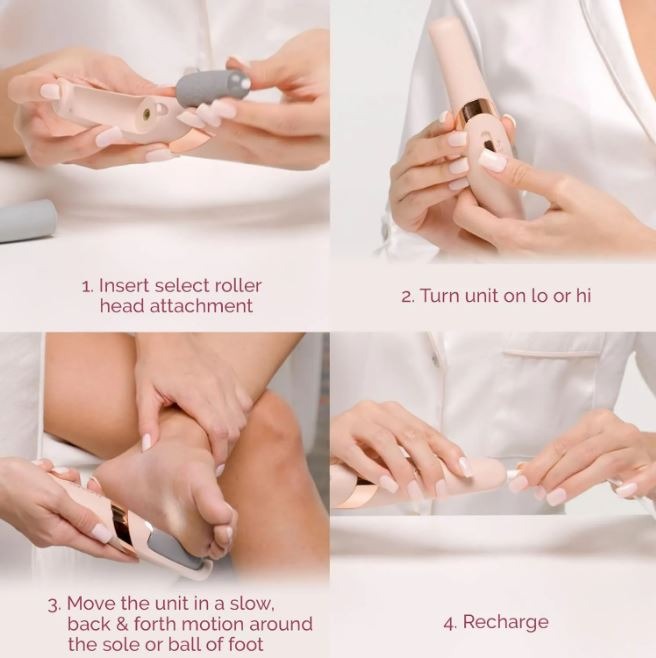 1. Insert select roller head attachment

2. Turn unit on lo or hi

3. Move the unit in a slow, back & forth motion around the sole or ball of foot

4. Recharge