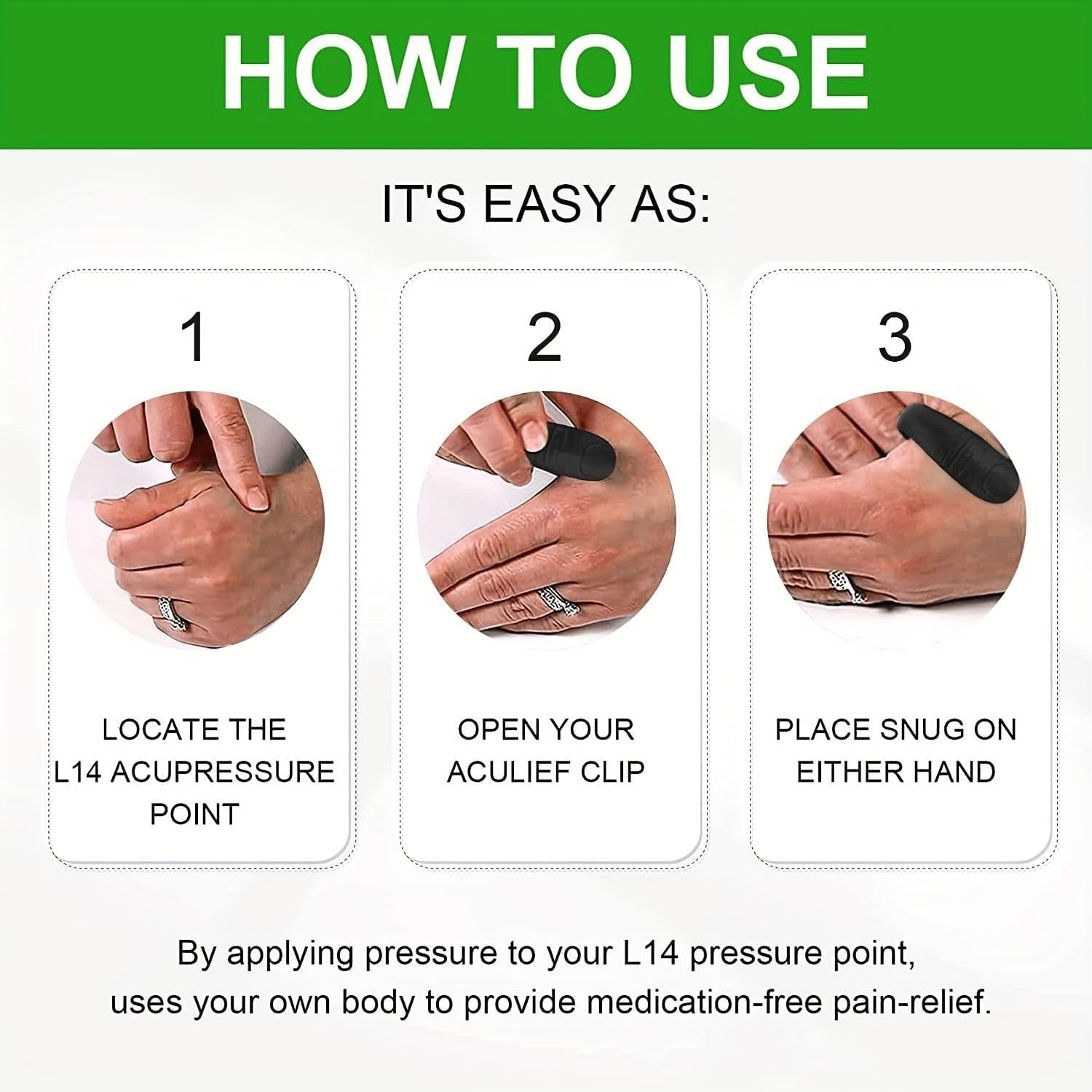 HOW TO USE

IT'S EASY AS:

1

LOCATE THE L14 ACUPRESSURE POINT

2

OPEN YOUR ACULIEF CLIP

3

PLACE SNUG ON EITHER HAND

By applying pressure to your L14 pressure point, uses your own body to provide medication-free pain-relief.