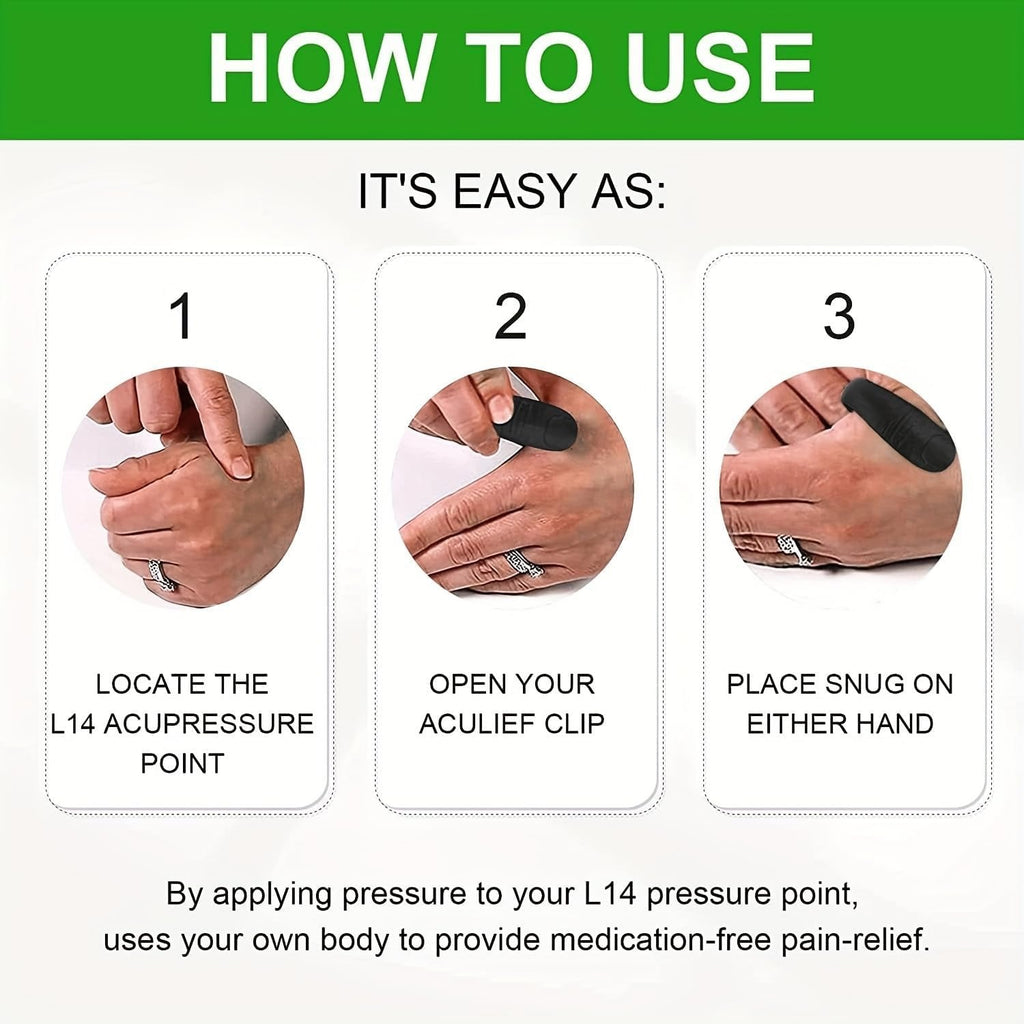 HOW TO USE

IT'S EASY AS:

1

LOCATE THE L14 ACUPRESSURE POINT

2

OPEN YOUR ACULIEF CLIP

3

PLACE SNUG ON EITHER HAND

By applying pressure to your L14 pressure point, uses your own body to provide medication-free pain-relief.