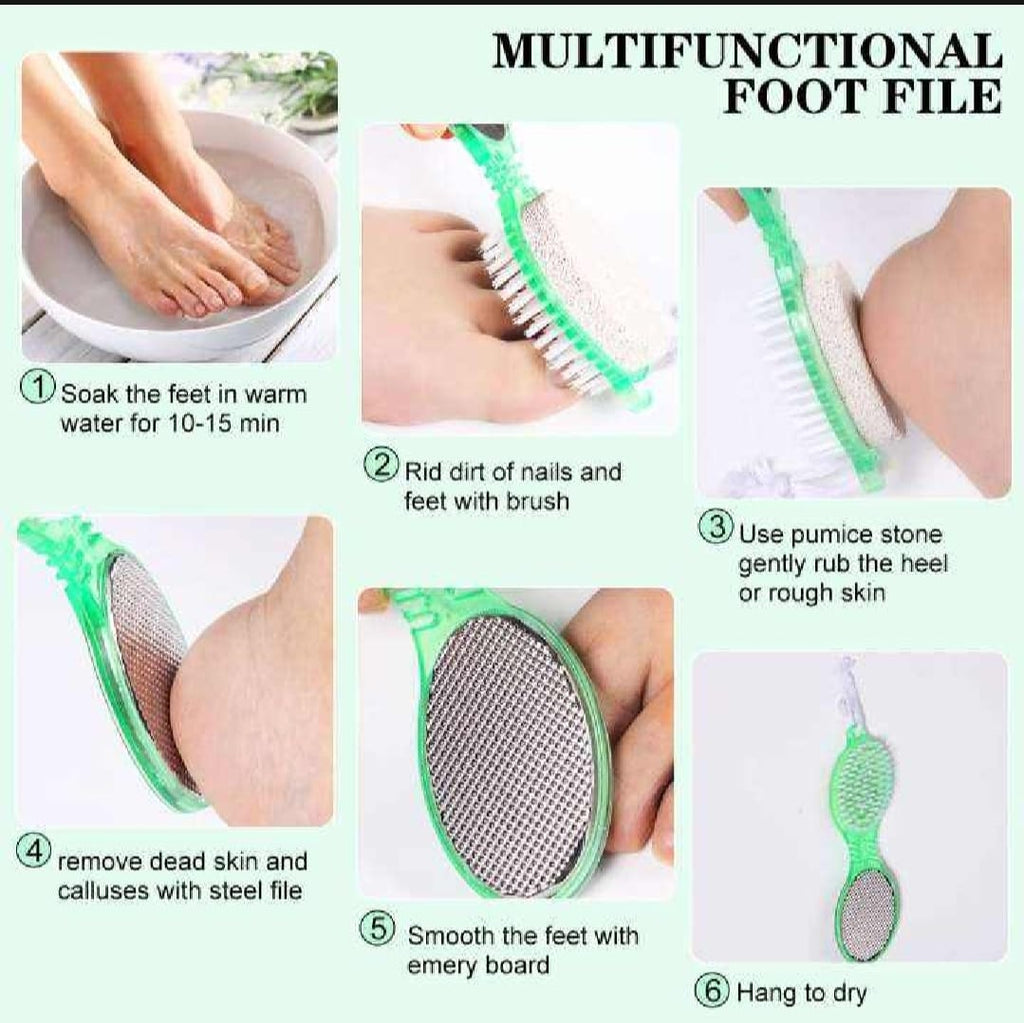 MULTIFUNCTIONAL FOOT FILE

① Soak the feet in warm water for 10-15 min

② Rid dirt of nails and feet with brush

③ Use pumice stone gently rub the heel or rough skin

④ remove dead skin and calluses with steel file

⑤ Smooth the feet with emery board

⑥ Hang to dry