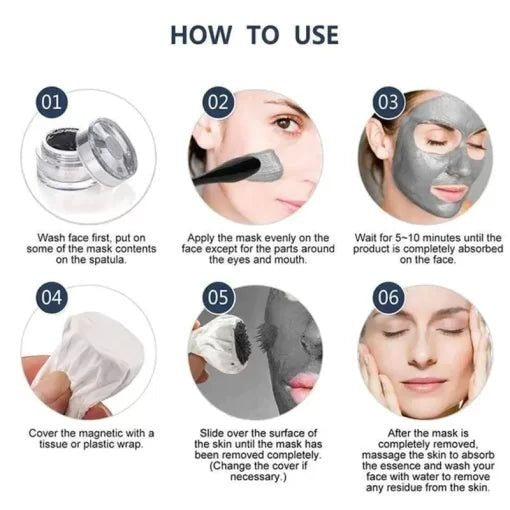 HOW TO USE

01

Wash face first, put on some of the mask contents on the spatula.

02

Apply the mask evenly on the face except for the parts around the eyes and mouth.

03

Wait for 5~10 minutes until the product is completely absorbed on the face.

04

Cover the magnetic with a tissue or plastic wrap.

05

Slide over the surface of the skin until the mask has been removed completely. (Change the cover if necessary.)

06

After the mask is completely removed, massage the skin to absorb the essence and wash your face with water to remove any residue from the skin.