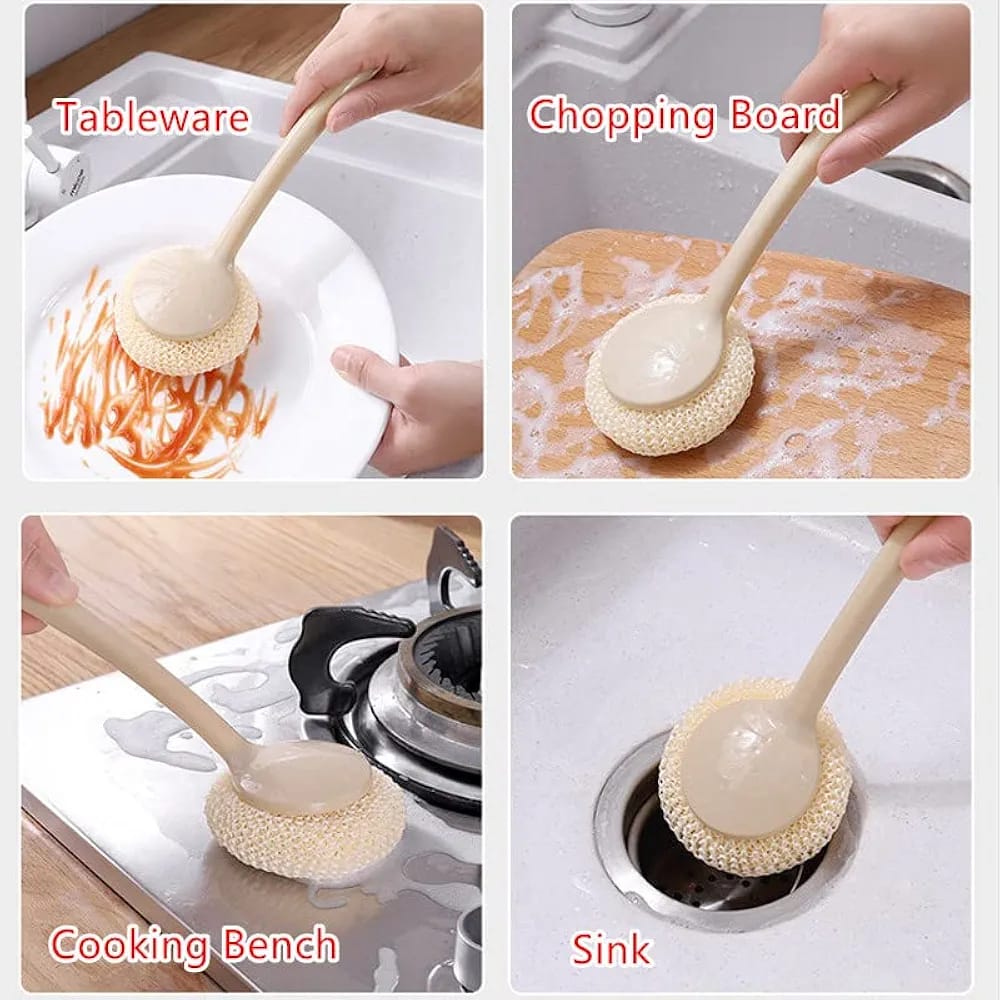 Tableware

Chopping Board

Cooking Bench

Sink